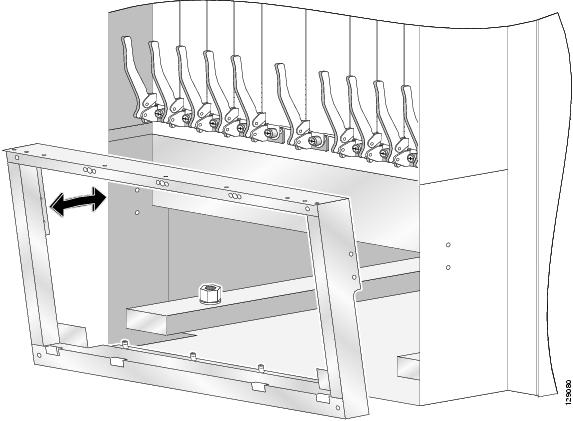 129080