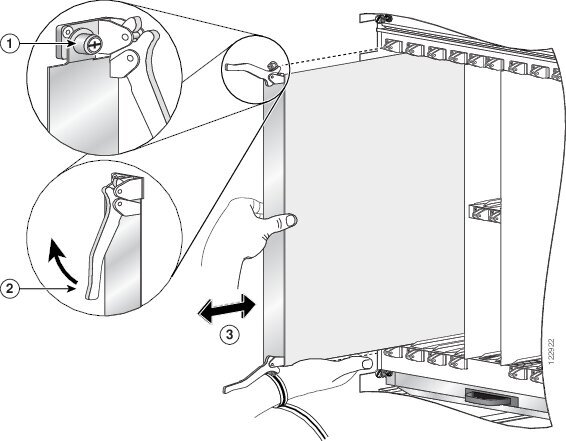 1

2

3

122922