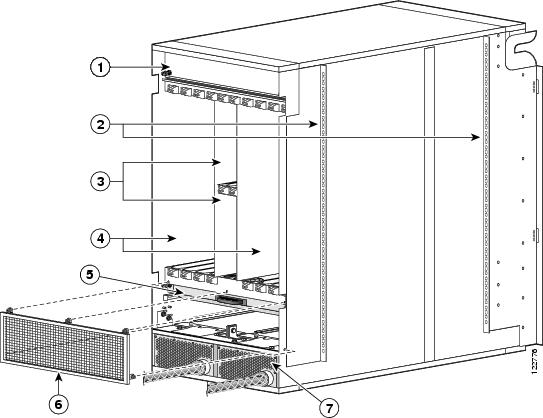 1
2
3
4
5
6
7
122776