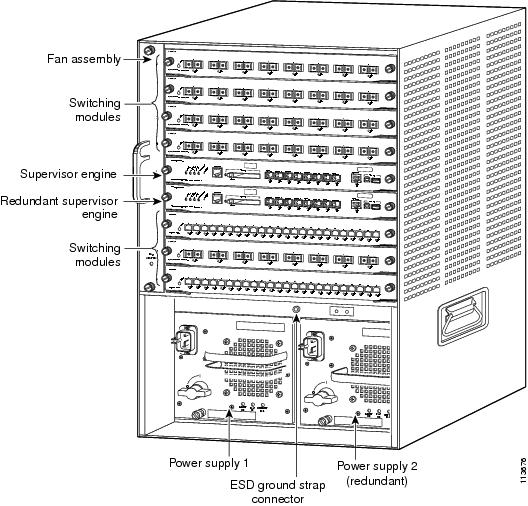 Fan assembly

Switching modules

Supervisor engine

Redundant supervisor engine

Switching modules

Power supply 1

ESD ground strap connector

Power supply 2 (redundant)

113676