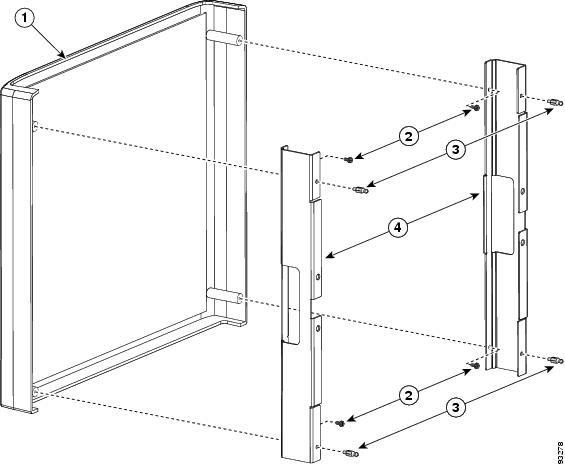 1

2

3

4

2

3

93278