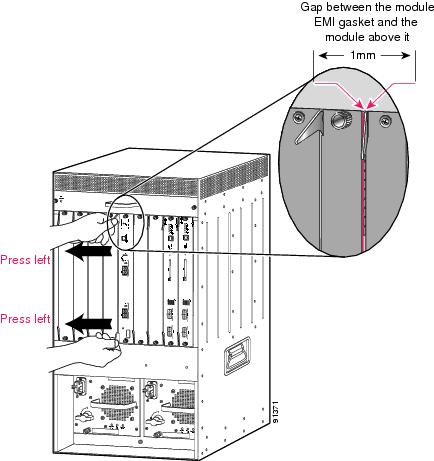 Gap between the module EMI gasket and the module above it

1mm

Press left

Press left

91371