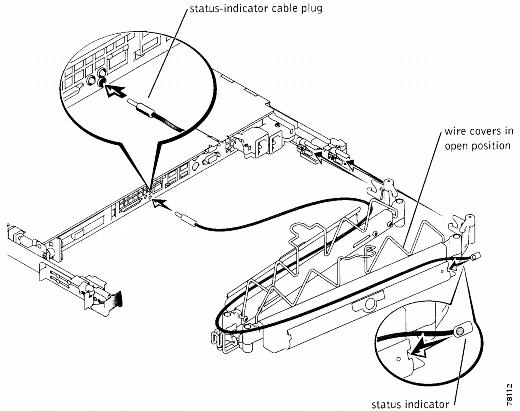 status-indicator cable plug

wire covers in open position

status indicator

78112