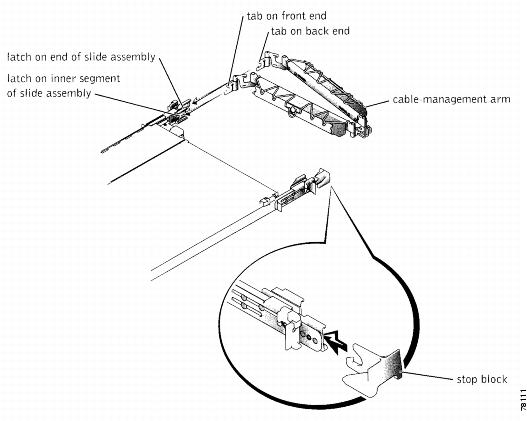 tab on front end
tab on back end
latch on end of slide assembly
latch on inner segment of slide assembly
cable-management arm
stop block
78111