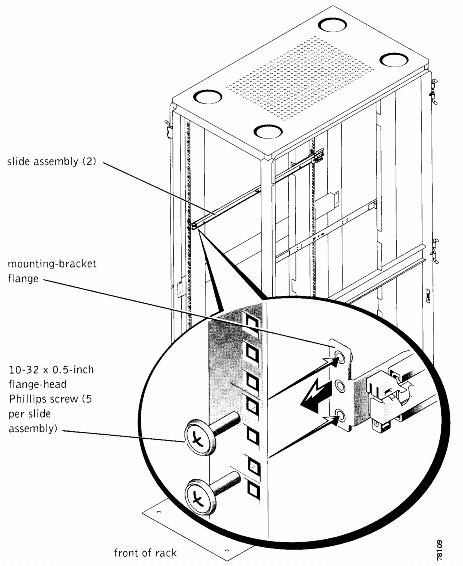 slide assembly (2)

mounting-bracket flange

10-32 x 0.5-inch flange-head Phillips screw (5 per slide assembly)

front of rack

78109