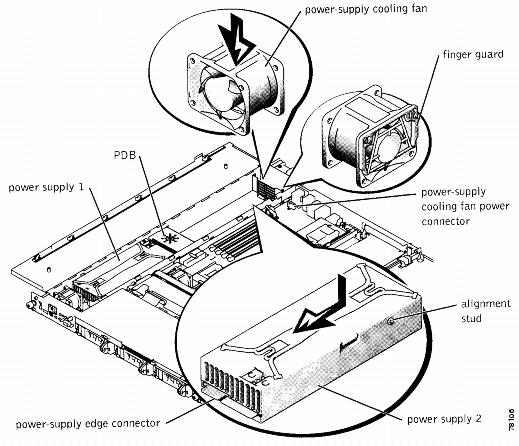 power-supply cooling fan

finger guard

PDB

power supply 1

power-supply cooling fan power connector

alignment stud

power-supply edge connector

power supply 2

78106