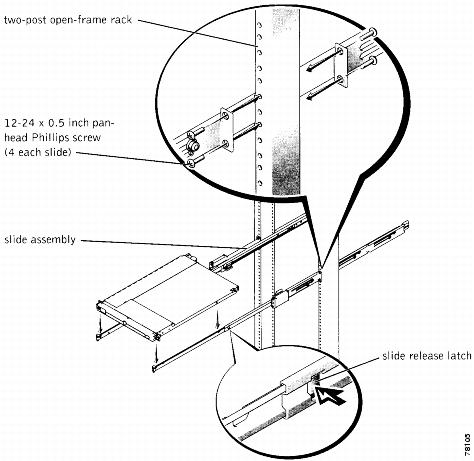 two-post open-frame rack

12-24 x 0.5 inch pan-head Phillips screw (4 each slide)

slide assembly

slide release latch

78105