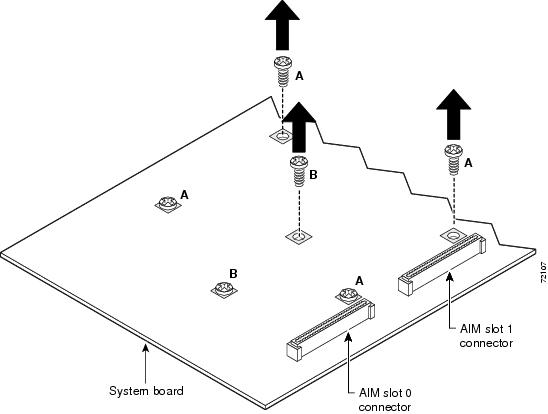 A

B

A

A

B

A

72107

AIM slot 1 connector

System board

AIM slot 0 connector