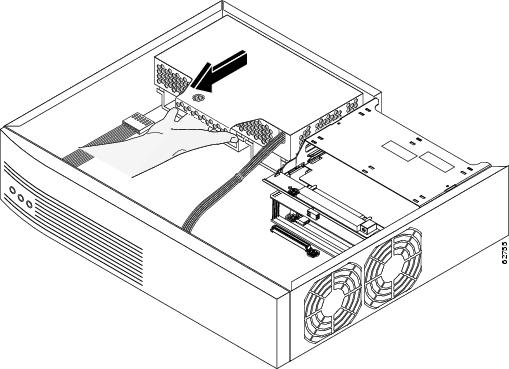 62735