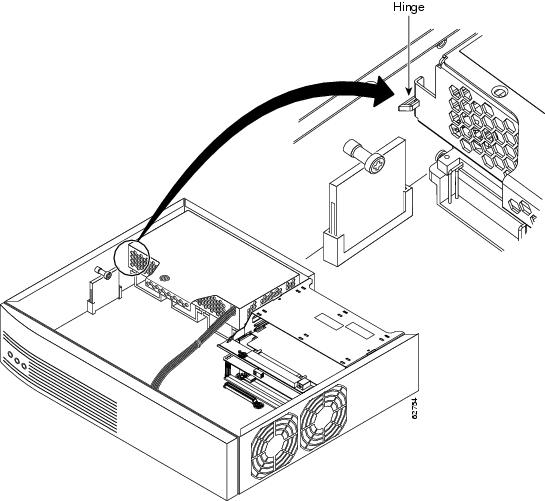 Hinge

62734