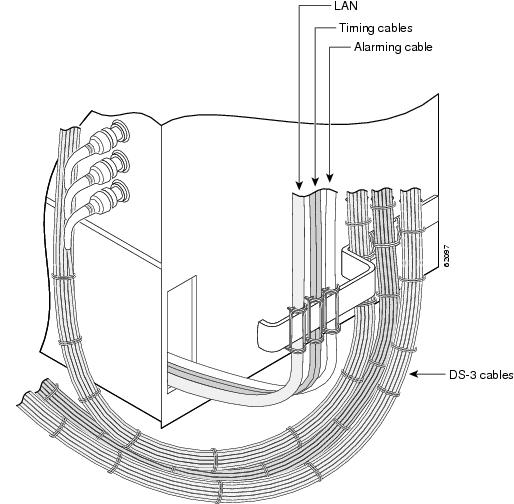 LAN
Timing cables
Alarming cable
62097
DS-3 cables