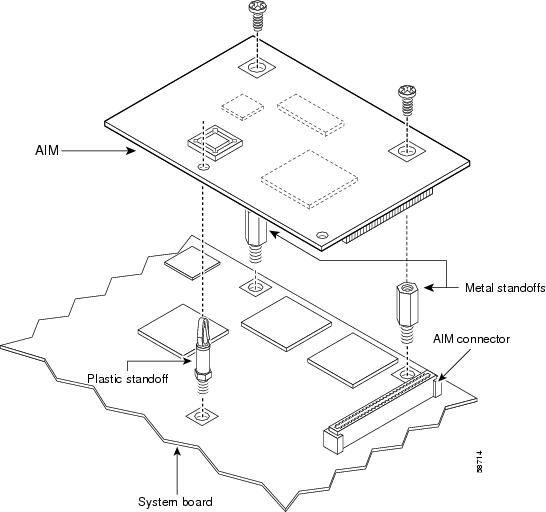 AIM
Metal standoffs
AIM connector
Plastic standoff
System board
88714