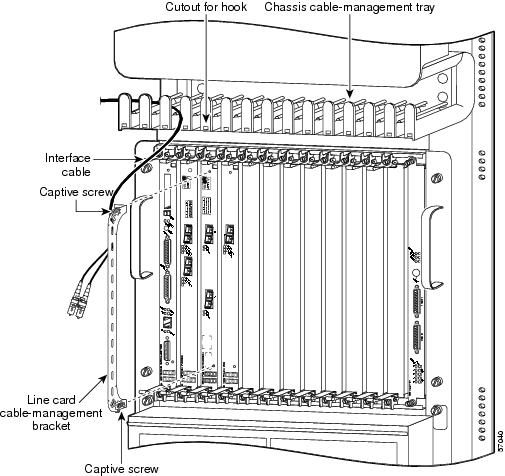 Cutout for hook

Chassis cable-management tray

Interface cable

Captive screw

Line card cable-management bracket

Captive screw

57040