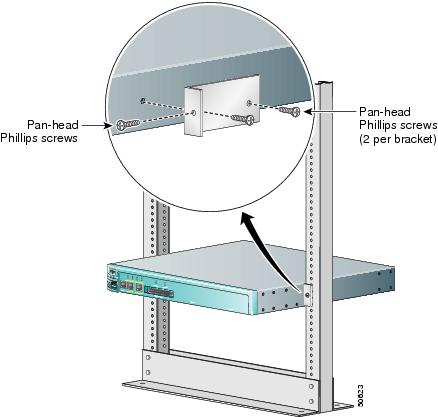 Pan-head Phillips screws

Pan-head Phillips screws (2 per bracket)

50623