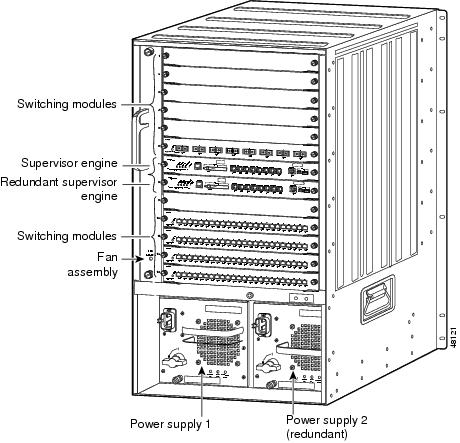 Switching modules

Supervisor engine

Redundant supervisor engine

Switching modules

Fan assembly

Power supply 1

Power supply 2 (redundant)

48121