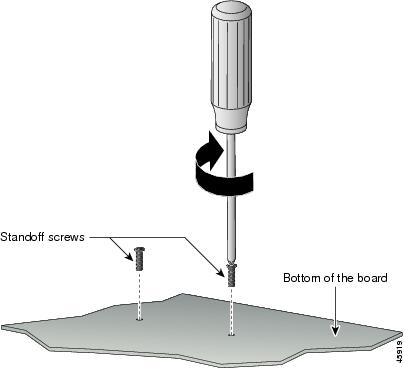 Standoff screws

Bottom of the board

45919