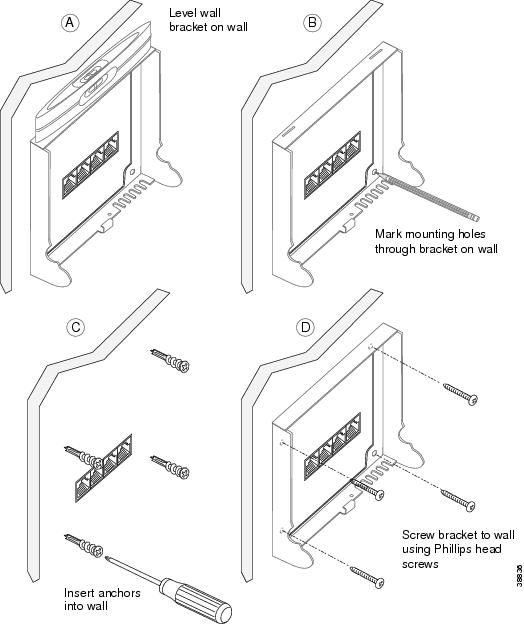 A

Level wall bracket on wall

B

Mark mounting holes through bracket on wall

C

Insert anchors into wall

D

Screw bracket to wall using Phillips head screws

38836