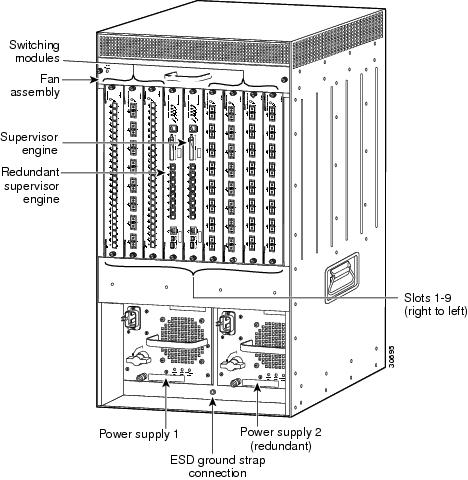 Switching modules

Fan assembly

Supervisor engine

Redundant supervisor engine

Slots 1-9 (right to left)

30695

Power supply 1

Power supply 2 (redundant)

ESD ground strap connection