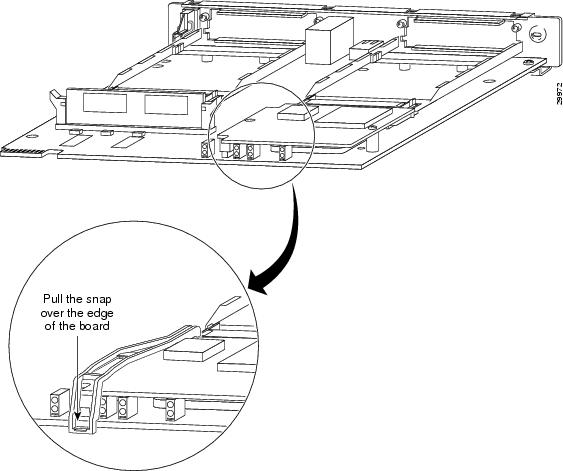 29972

Pull the snap over the edge of the board