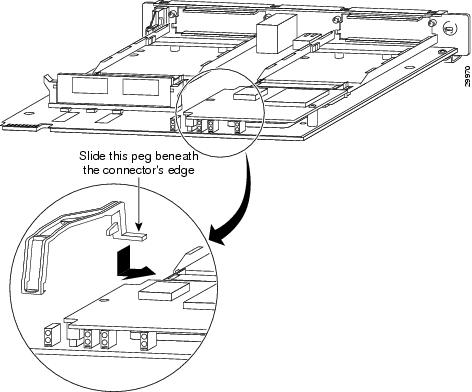 29970

Slide this peg beneath the connector's edge