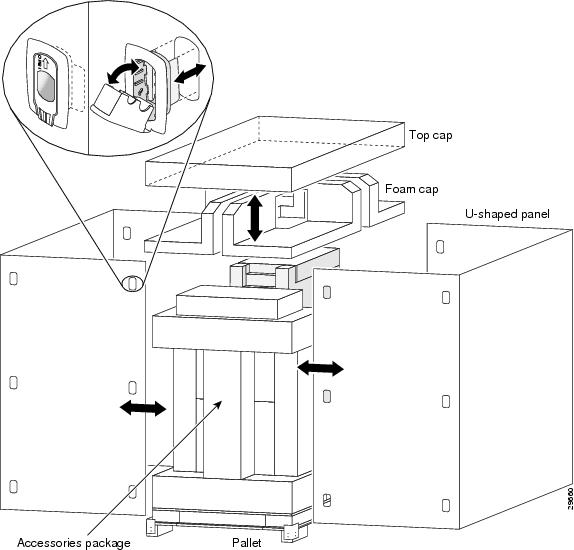 Top cap

Foam cap

U-shaped panel

Accessories package

Pallet

29660