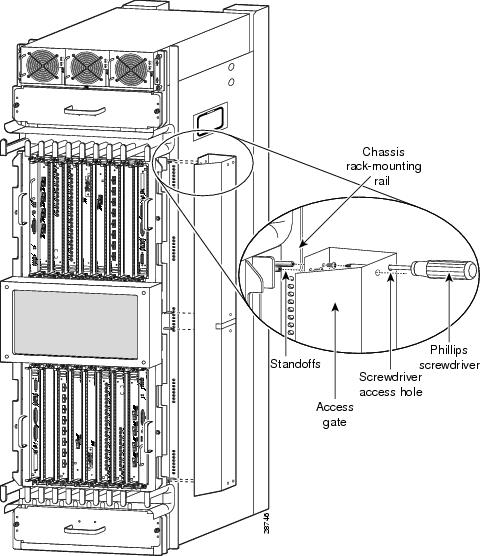 Chassis rack-mounting rail

Standoffs

Access gate

Screwdriver access hole

Phillips screwdriver

38746