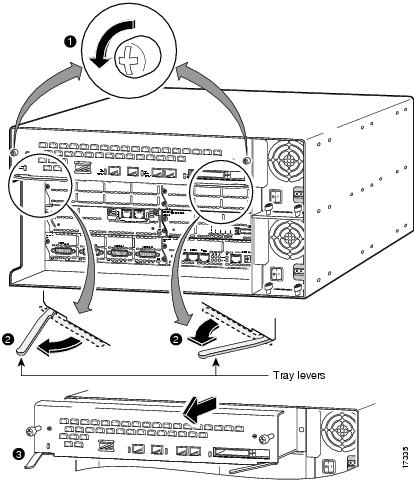 1

2

2

Tray levers

3

17335