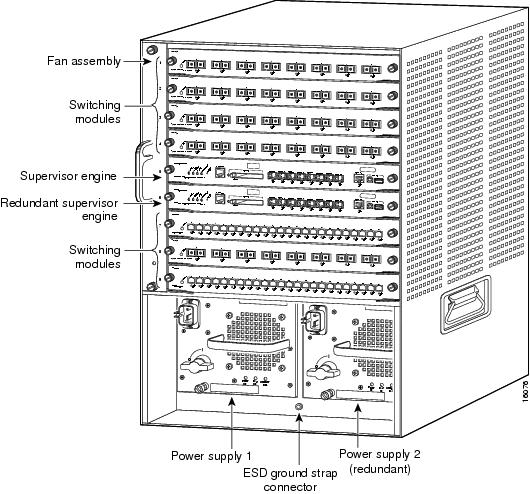 Fan assembly

Switching modules

Supervisor engine

Redundant supervisor engine

Switching modules

Power supply 1

ESD ground strap connector

Power supply 2 (redundant)

16076