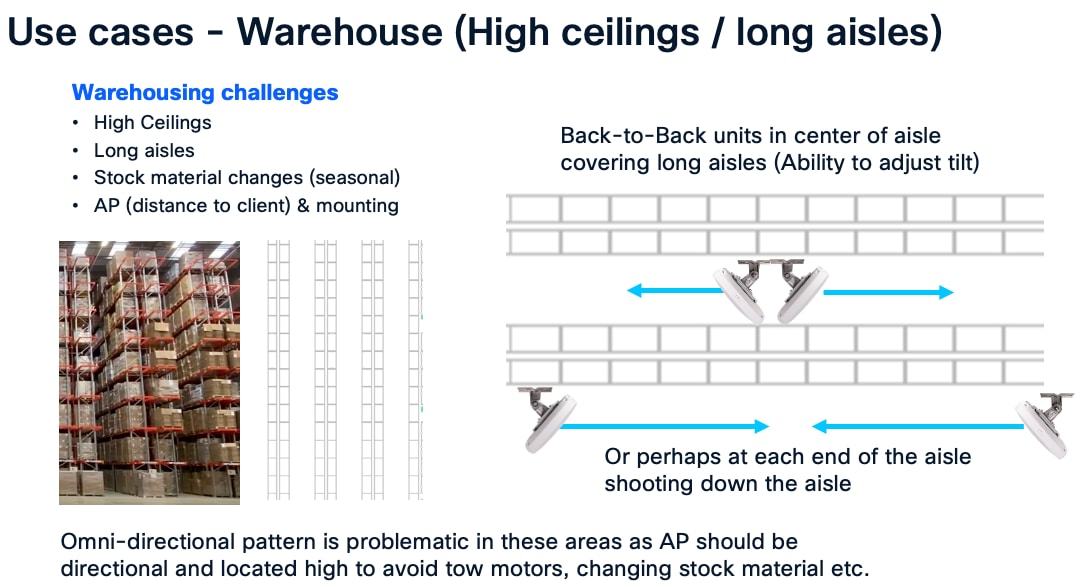 Use cases - Warehouse (High ceilings / long aisles)

Warehousing challenges
• High Ceilings
• Long aisles
• Stock material changes (seasonal)
• AP (distance to client) & mounting

Back-to-Back units in center of aisle covering long aisles (Ability to adjust tilt)

Or perhaps at each end of the aisle shooting down the aisle

Omni-directional pattern is problematic in these areas as AP should be directional and located high to avoid tow motors, changing stock material etc.