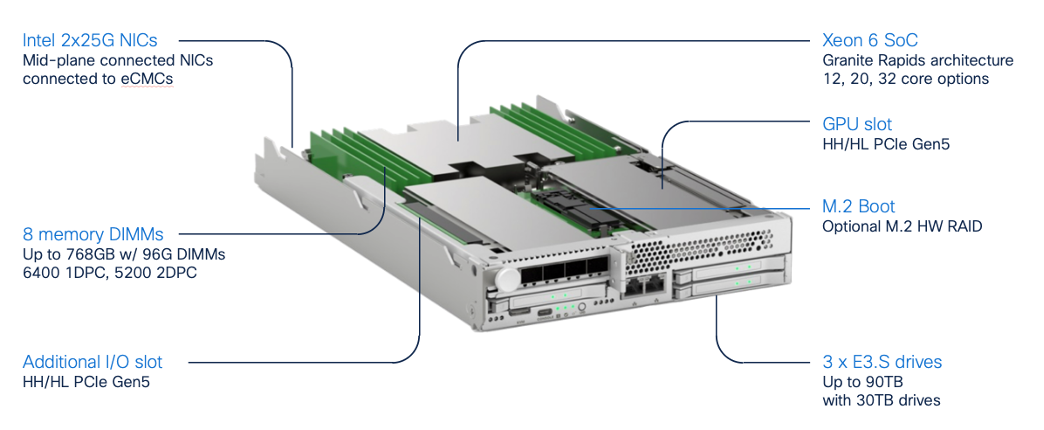 Intel 2x25G NICs
Mid-plane connected NICs connected to eCMCs

8 memory DIMMs
Up to 768GB w/ 96G DIMMs
6400 1DPC, 5200 2DPC

Additional I/O slot
HH/HL PCIe Gen5

Xeon 6 SoC
Granite Rapids architecture
12, 20, 32 core options

GPU slot
HH/HL PCIe Gen5

M.2 Boot
Optional M.2 HW RAID

3 x E3.S drives
Up to 90TB
with 30TB drives