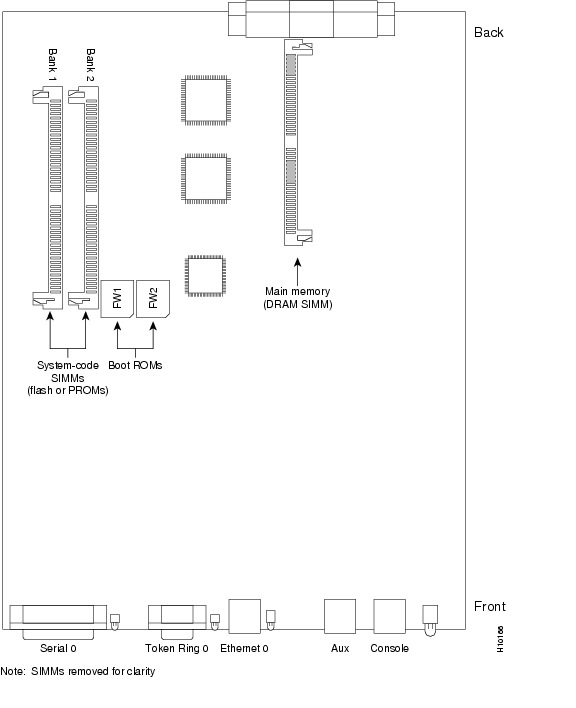 Back

Bank 1

Bank 2

FW1

FW2

Main memory (DRAM SIMM)

System-code SIMMs (flash or PROMs)

Boot ROMs

Front

Serial 0

Token Ring 0

Ethernet 0

Aux

Console

H10166

Note: SIMMs removed for clarity