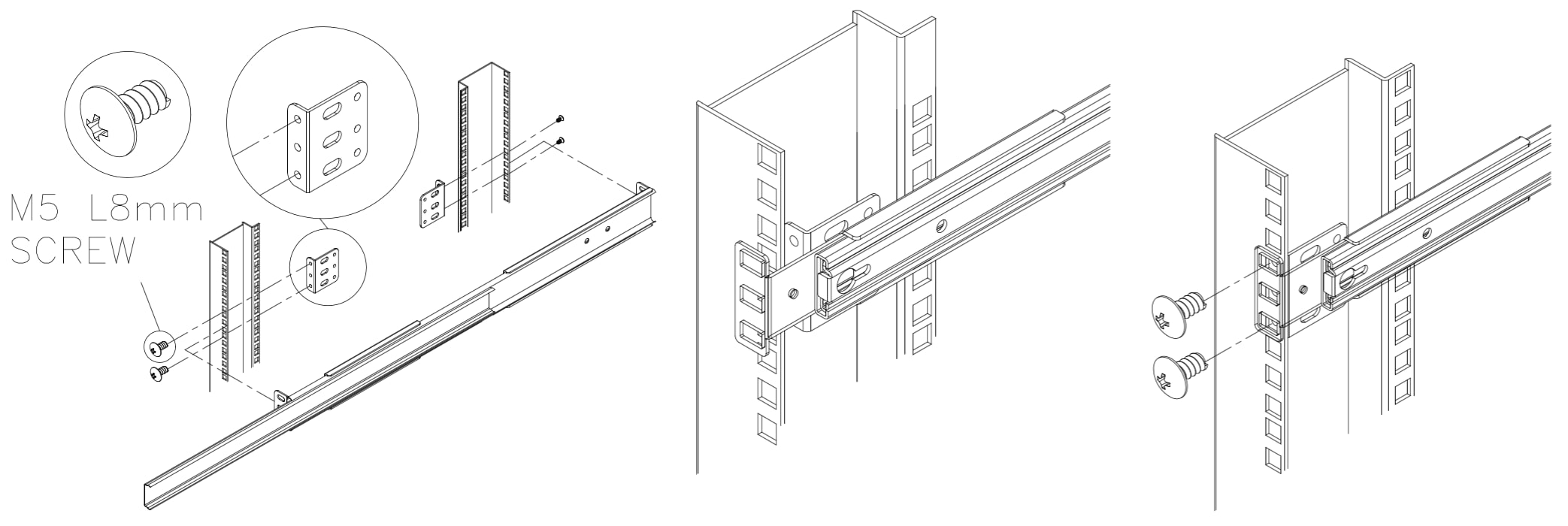 M5 L8mm
SCREW