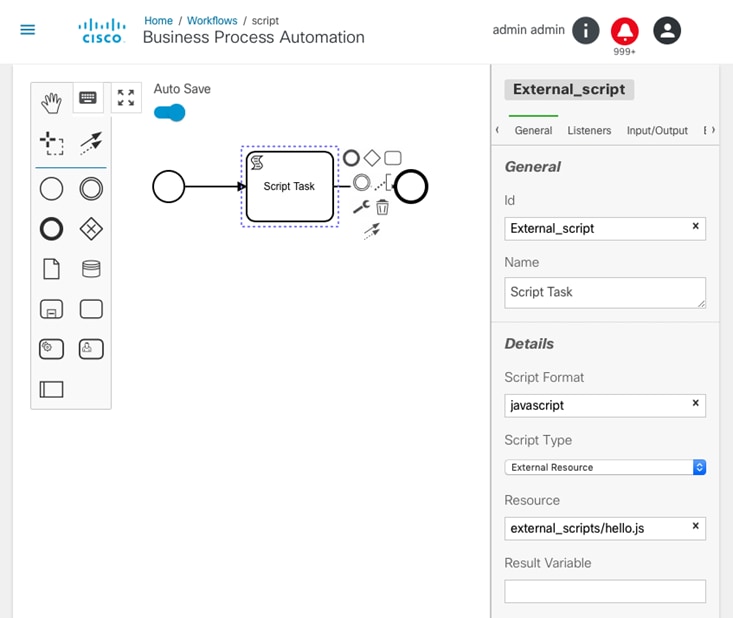 CISCO

Home / Workflows / script
Business Process Automation

admin admin

999+

Auto Save

Script Task

External_script

General Listeners Input/Output

General

Id

External_script ×

Name

Script Task

Details

Script Format

javascript ×

Script Type

External Resource

Resource

external_scripts/hello.js ×

Result Variable