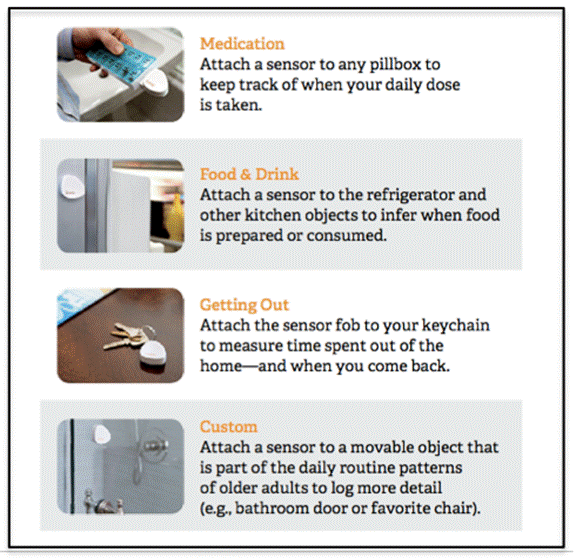 Medication
Attach a sensor to any pillbox to keep track of when your daily dose is taken.

Food & Drink
Attach a sensor to the refrigerator and other kitchen objects to infer when food is prepared or consumed.

Getting Out
Attach the sensor fob to your keychain to measure time spent out of the home—and when you come back.

Custom
Attach a sensor to a movable object that is part of the daily routine patterns of older adults to log more detail (e.g., bathroom door or favorite chair).