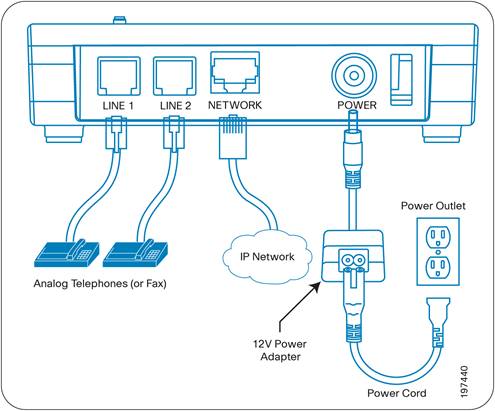 LINE 1
LINE 2
NETWORK
POWER

Power Outlet

IP Network

Analog Telephones (or Fax)

12V Power Adapter

Power Cord

197440