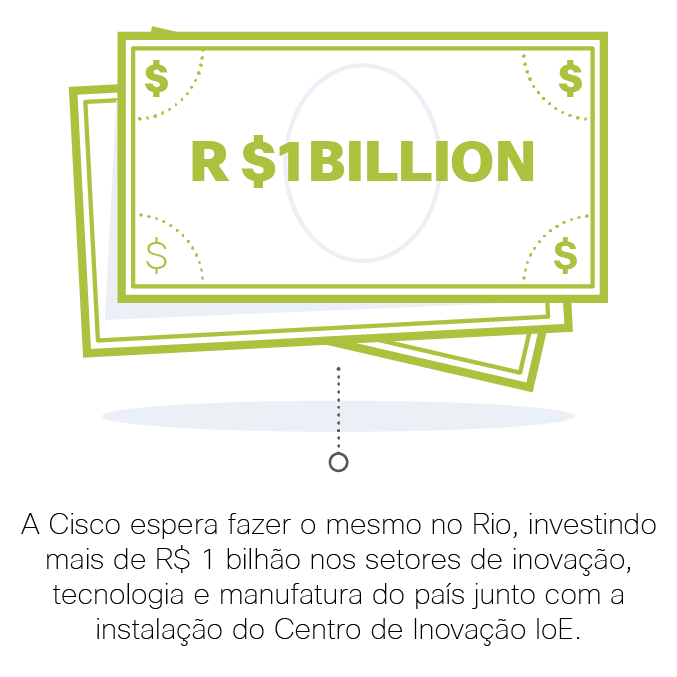 $ $

R $1BILLION

$ $

A Cisco espera fazer o mesmo no Rio, investindo mais de R$ 1 bilhão nos setores de inovação, tecnologia e manufatura do país junto com a instalação do Centro de Inovação IoE.