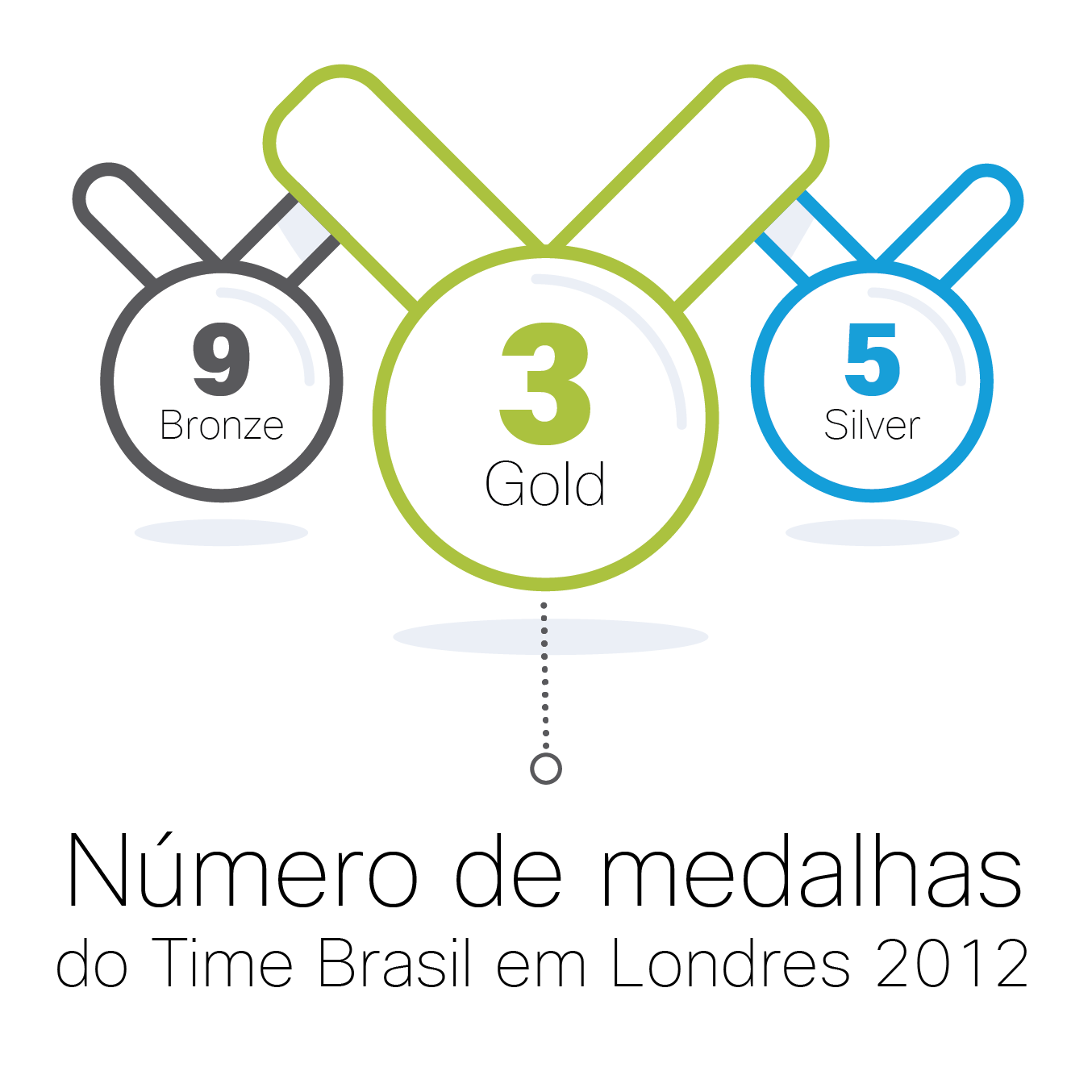 9
Bronze

3
Gold

5
Silver

Número de medalhas
do Time Brasil em Londres 2012