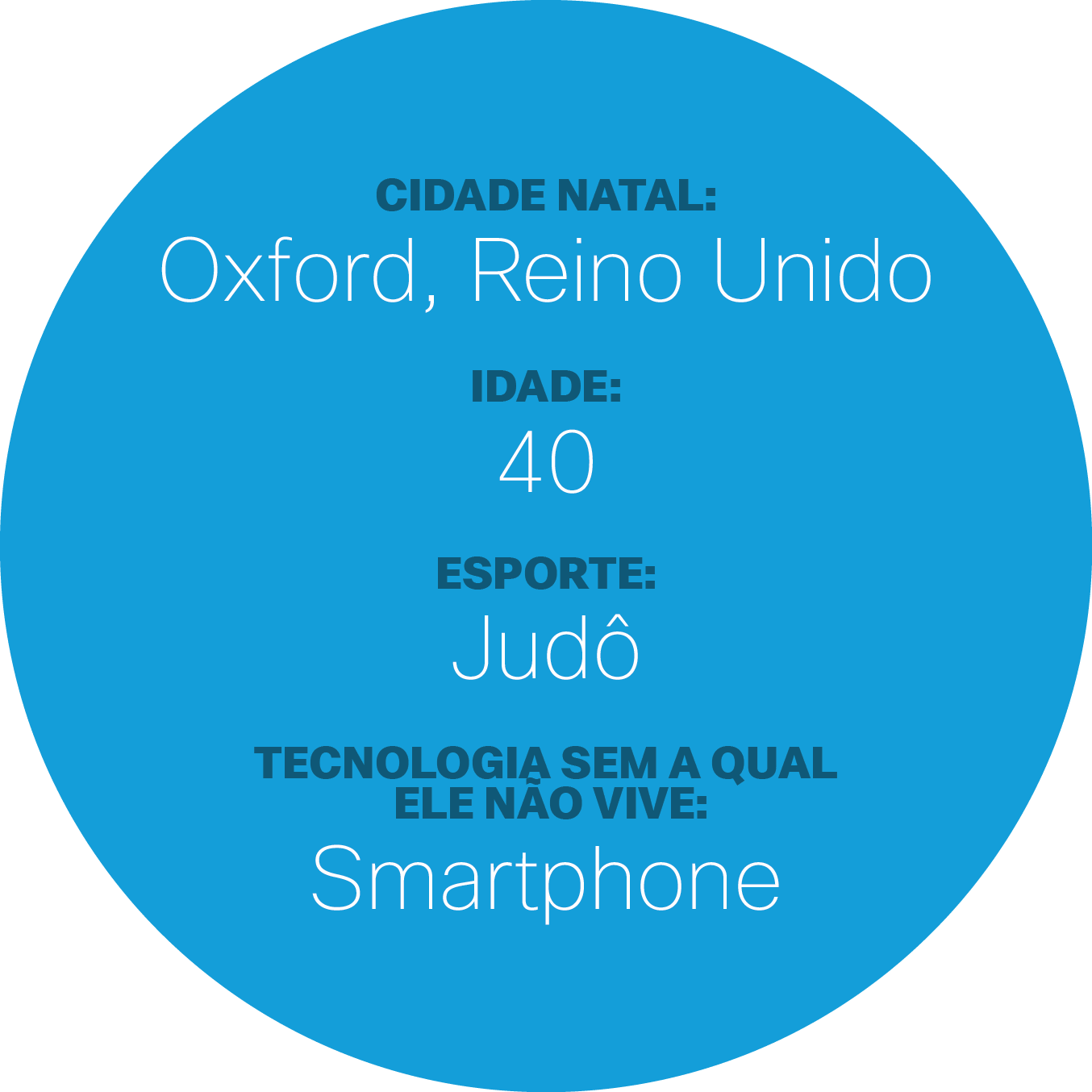 CIDADE NATAL:
Oxford, Reino Unido

IDADE:
40

ESPORTE:
Judô

TECNOLOGIA SEM A QUAL ELE NÃO VIVE:
Smartphone