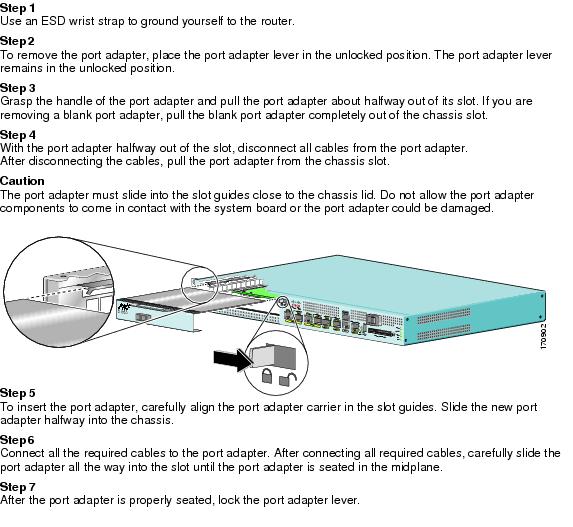 Step 1
Use an ESD wrist strap to ground yourself to the router.

Step 2
To remove the port adapter, place the port adapter lever in the unlocked position. The port adapter lever remains in the unlocked position.

Step 3
Grasp the handle of the port adapter and pull the port adapter about halfway out of its slot. If you are removing a blank port adapter, pull the blank port adapter completely out of the chassis slot.

Step 4
With the port adapter halfway out of the slot, disconnect all cables from the port adapter.
After disconnecting the cables, pull the port adapter from the chassis slot.

Caution
The port adapter must slide into the slot guides close to the chassis lid. Do not allow the port adapter components to come in contact with the system board or the port adapter could be damaged.

170902

Step 5
To insert the port adapter, carefully align the port adapter carrier in the slot guides. Slide the new port adapter halfway into the chassis.

Step 6
Connect all the required cables to the port adapter. After connecting all required cables, carefully slide the port adapter all the way into the slot until the port adapter is seated in the midplane.

Step 7
After the port adapter is properly seated, lock the port adapter lever.