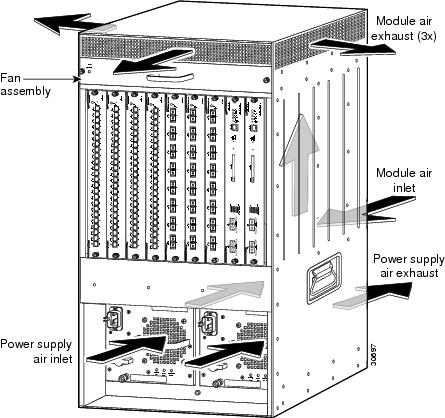 Module air exhaust (3x)

Fan assembly

Module air inlet

Power supply air exhaust

Power supply air inlet

30697