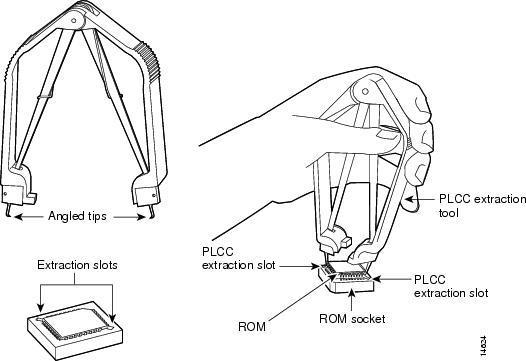 Angled tips

Extraction slots

PLCC extraction tool

PLCC extraction slot

PLCC extraction slot

ROM

ROM socket

14624