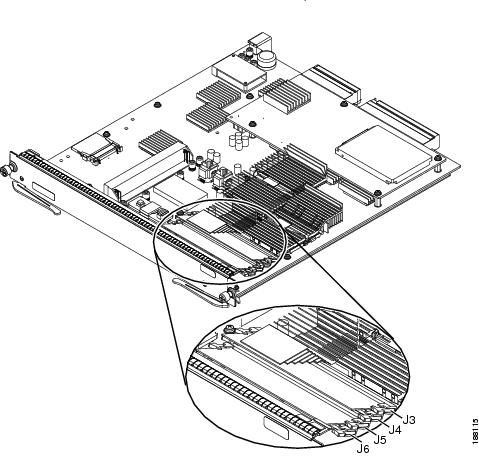 J3
J4
J5
J6
188115