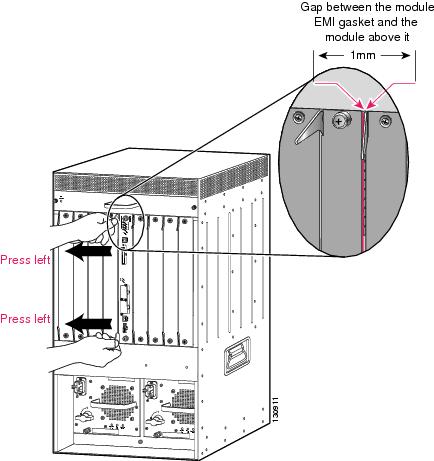 Gap between the module EMI gasket and the module above it

1mm

Press left

Press left

130911