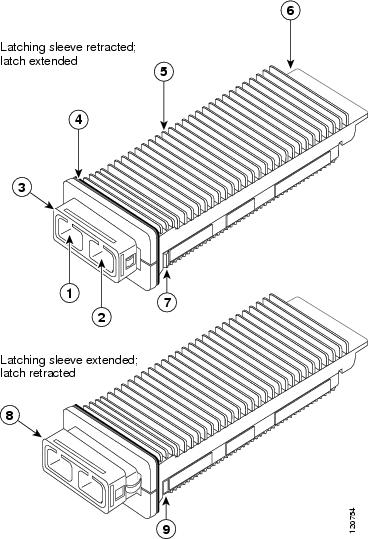 Latching sleeve retracted; latch extended

6

5

4

3

1

2

7

Latching sleeve extended; latch retracted

8

9

120754