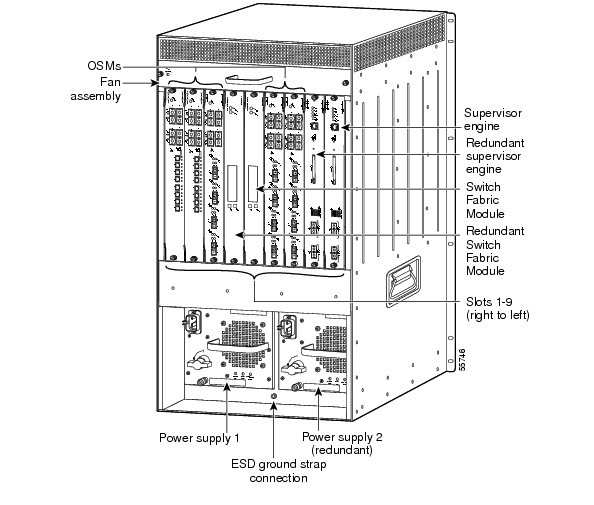 OSMs
Fan assembly

Supervisor engine

Redundant supervisor engine

Switch Fabric Module

Redundant Switch Fabric Module

Slots 1-9 (right to left)

55746

Power supply 1

Power supply 2 (redundant)

ESD ground strap connection