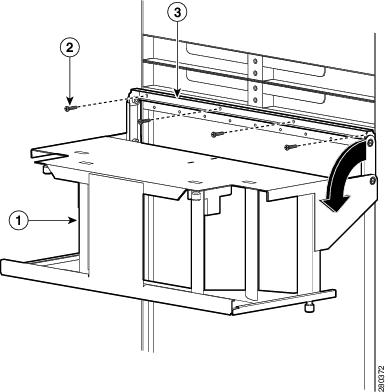 3
2
1
280372