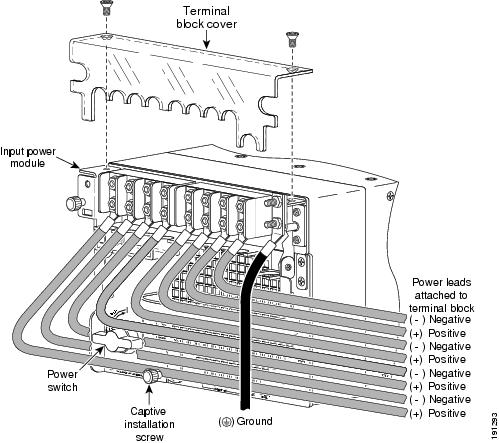 Terminal block cover

Input power module

Power leads attached to terminal block
( - ) Negative
(+) Positive
( - ) Negative
(+) Positive
( - ) Negative
(+) Positive
( - ) Negative
(+) Positive

Power switch

Captive installation screw

Ground

191293