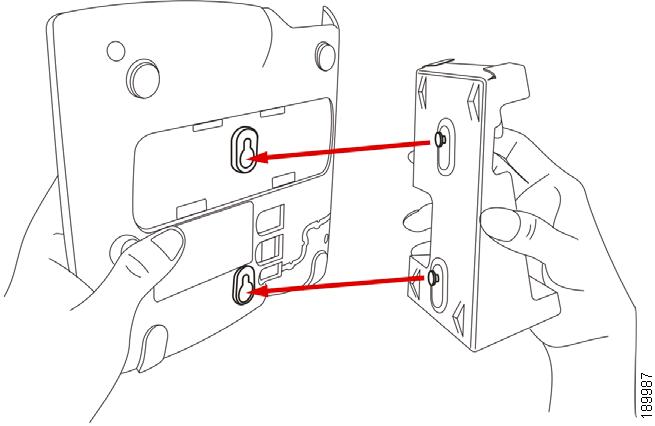 189987