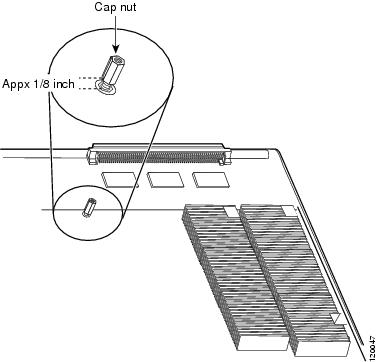 Cap nut

Appx 1/8 inch

120047