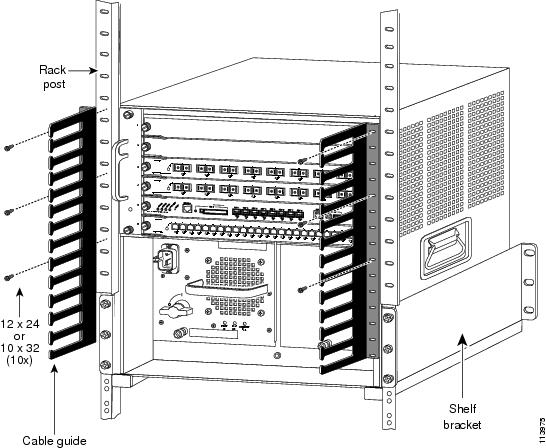 Rack post

12 x 24 or 10 x 32 (10x)

Cable guide

Shelf bracket

113973